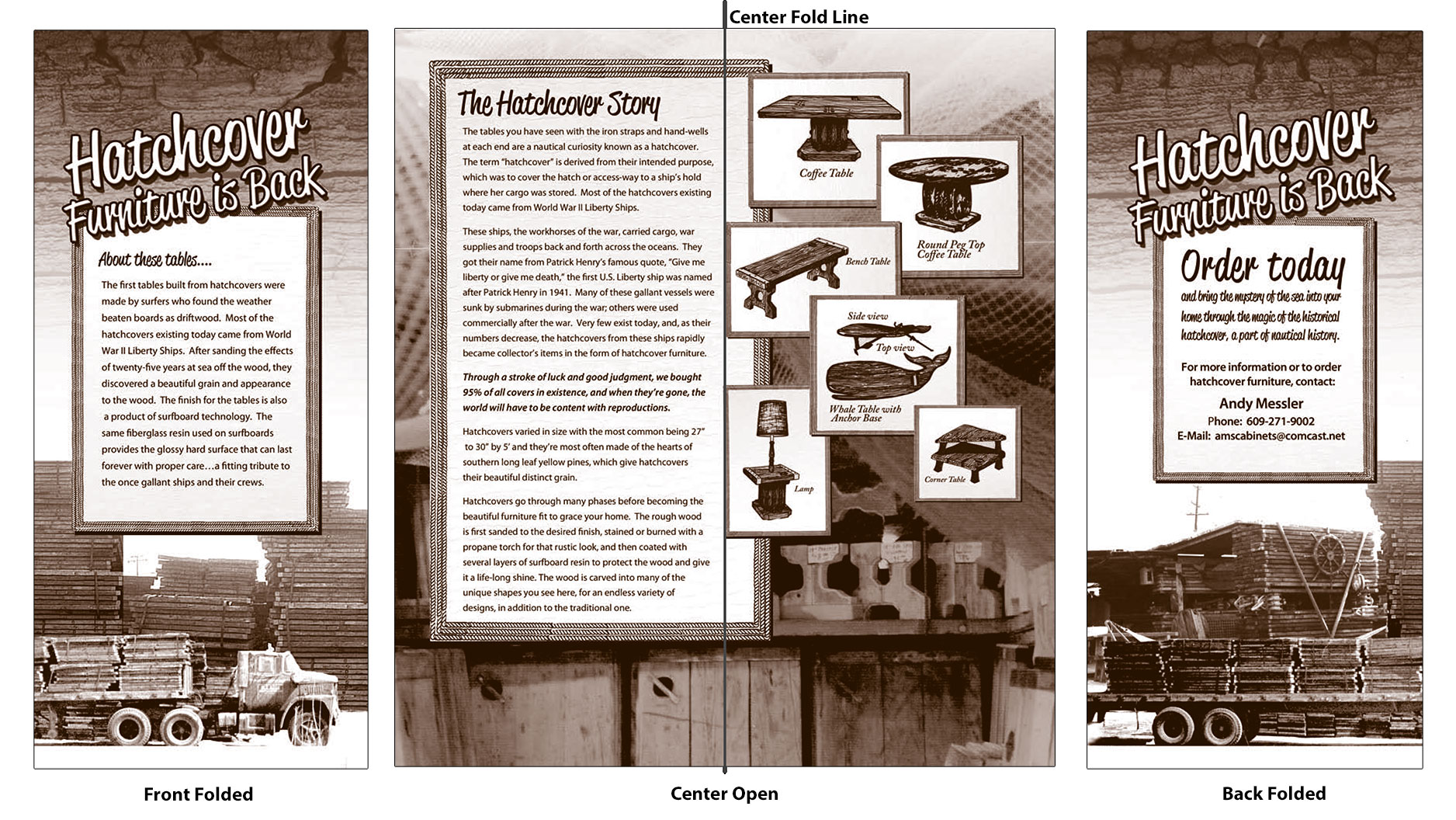 Center Fold Line

Hatchcover Furniture is Back

About these tables....

The first tables built from hatchcovers were made by surfers who found the weather beaten boards as driftwood. Most of the hatchcovers existing today came from World War II Liberty Ships. After sanding the effects of twenty-five years at sea off the wood, they discovered a beautiful grain and appearance to the wood. The finish for the tables is also a product of surfboard technology. The same fiberglass resin used on surfboards provides the glossy hard surface that can last forever with proper care…a fitting tribute to the once gallant ships and their crews.

Front Folded

The Hatchcover Story

The tables you have seen with the iron straps and hand-wells at each end are a nautical curiosity known as a hatchcover. The term "hatchcover" is derived from their intended purpose, which was to cover the hatch or access-way to a ship's hold where her cargo was stored. Most of the hatchcovers existing today came from World War II Liberty Ships.

These ships, the workhorses of the war, carried cargo, war supplies and troops back and forth across the oceans. They got their name from Patrick Henry's famous quote, "Give me liberty or give me death," the first U.S. Liberty ship was named after Patrick Henry in 1941. Many of these gallant vessels were sunk by submarines during the war; others were used commercially after the war. Very few exist today, and, as their numbers decrease, the hatchcovers from these ships rapidly became collector's items in the form of hatchcover furniture.

Through a stroke of luck and good judgment, we bought 95% of all covers in existence, and when they're gone, the world will have to be content with reproductions.

Hatchcovers varied in size with the most common being 27" to 30" by 5' and they're most often made of the hearts of southern long leaf yellow pines, which give hatchcovers their beautiful distinct grain.

Hatchcovers go through many phases before becoming the beautiful furniture fit to grace your home. The rough wood is first sanded to the desired finish, stained or burned with a propane torch for that rustic look, and then coated with several layers of surfboard resin to protect the wood and give it a life-long shine. The wood is carved into many of the unique shapes you see here, for an endless variety of designs, in addition to the traditional one.

Coffee Table

Round Peg Top Coffee Table

Bench Table

Side view

Top view

Whale Table with Anchor Base

Lamp

Corner Table

Center Open

Hatchcover Furniture is Back

Order today

and bring the mystery of the sea into your home through the magic of the historical hatchcover, a part of nautical history.

For more information or to order hatchcover furniture, contact:

Andy Messler
Phone: 609-271-9002
E-Mail: amscabinets@comcast.net

Back Folded